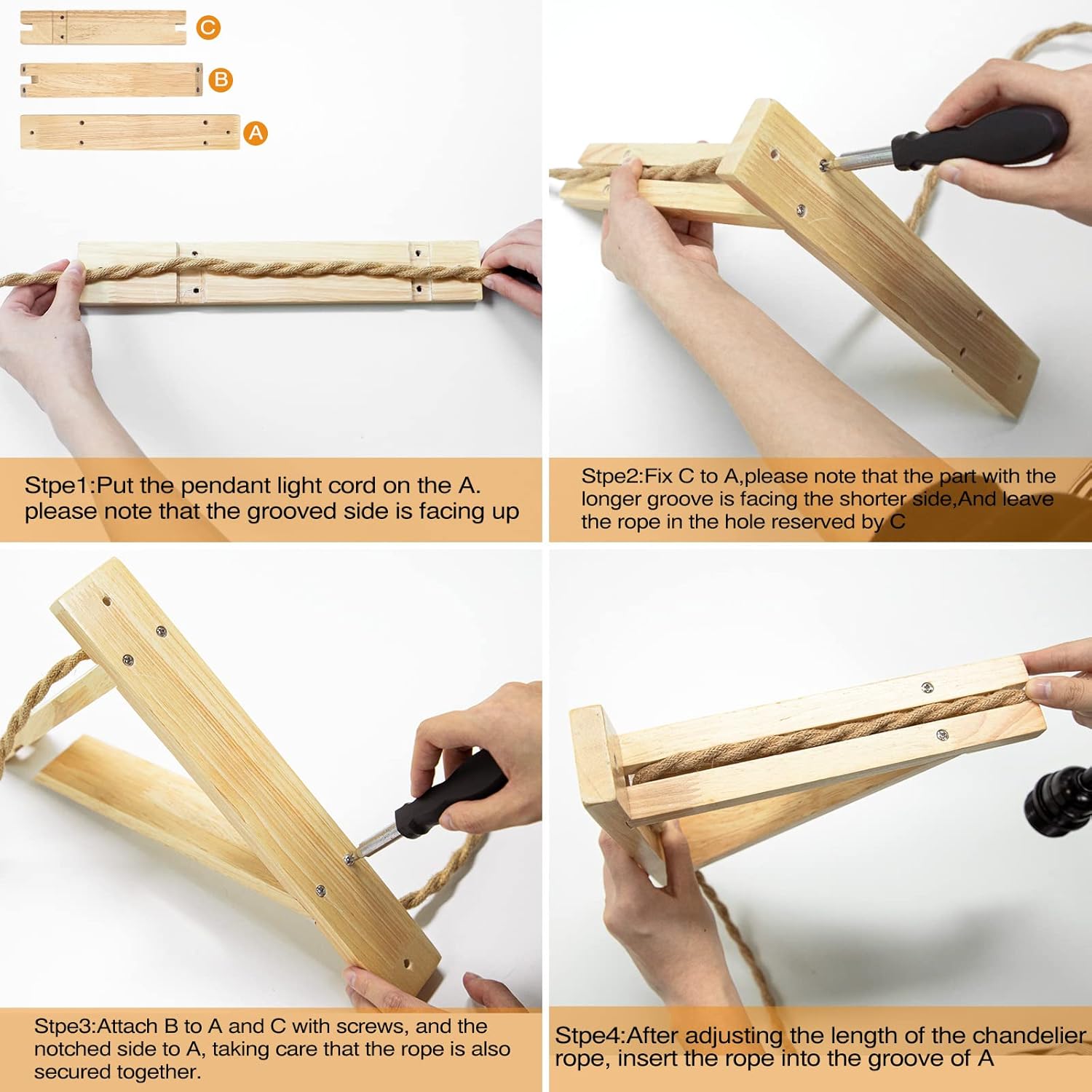 C

B

A

Stpe1:Put the pendant light cord on the A. please note that the grooved side is facing up

Stpe2:Fix C to A,please note that the part with the longer groove is facing the shorter side,And leave the rope in the hole reserved by C

Stpe3:Attach B to A and C with screws, and the notched side to A, taking care that the rope is also secured together.

Stpe4:After adjusting the length of the chandelier rope, insert the rope into the groove of A